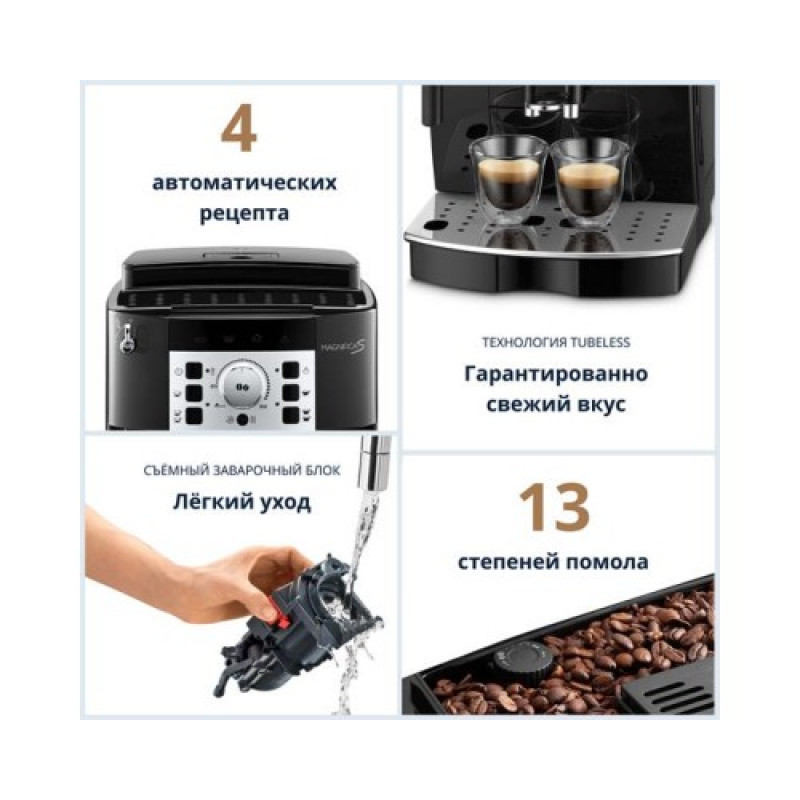 4

автоматических рецепта

MAGNIFICA S

ТЕХНОЛОГИЯ TUBELESS

Гарантированно свежий вкус

СЪЁМНЫЙ ЗАВАРОЧНЫЙ БЛОК

Лёгкий уход

13

степеней помола