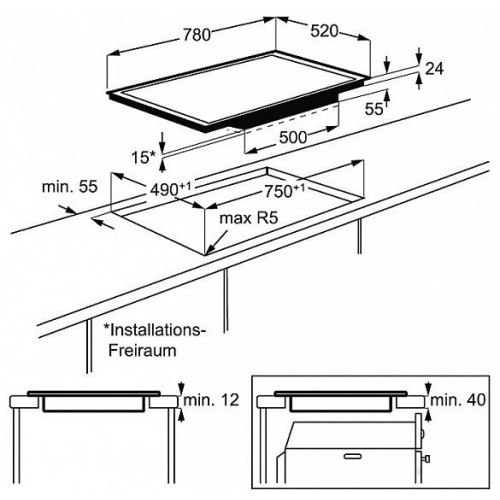 780
520
24
55
500
15*
min. 55
$490^{+1}$
$750^{+1}$
max R5
*Installations-Freiraum
min. 12
min. 40